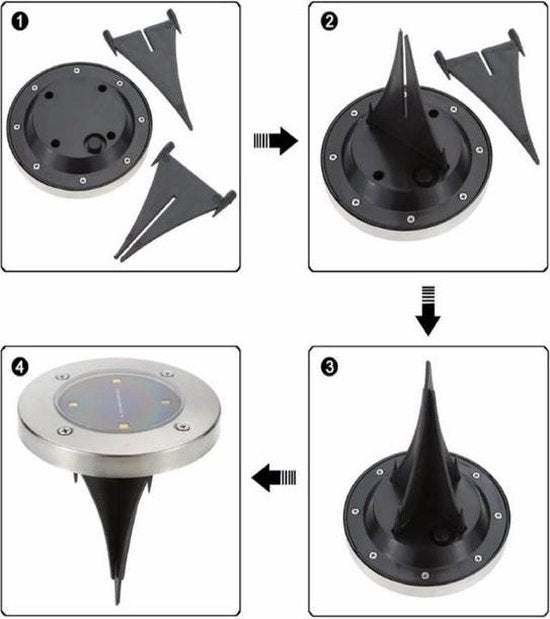 1

2

3

4